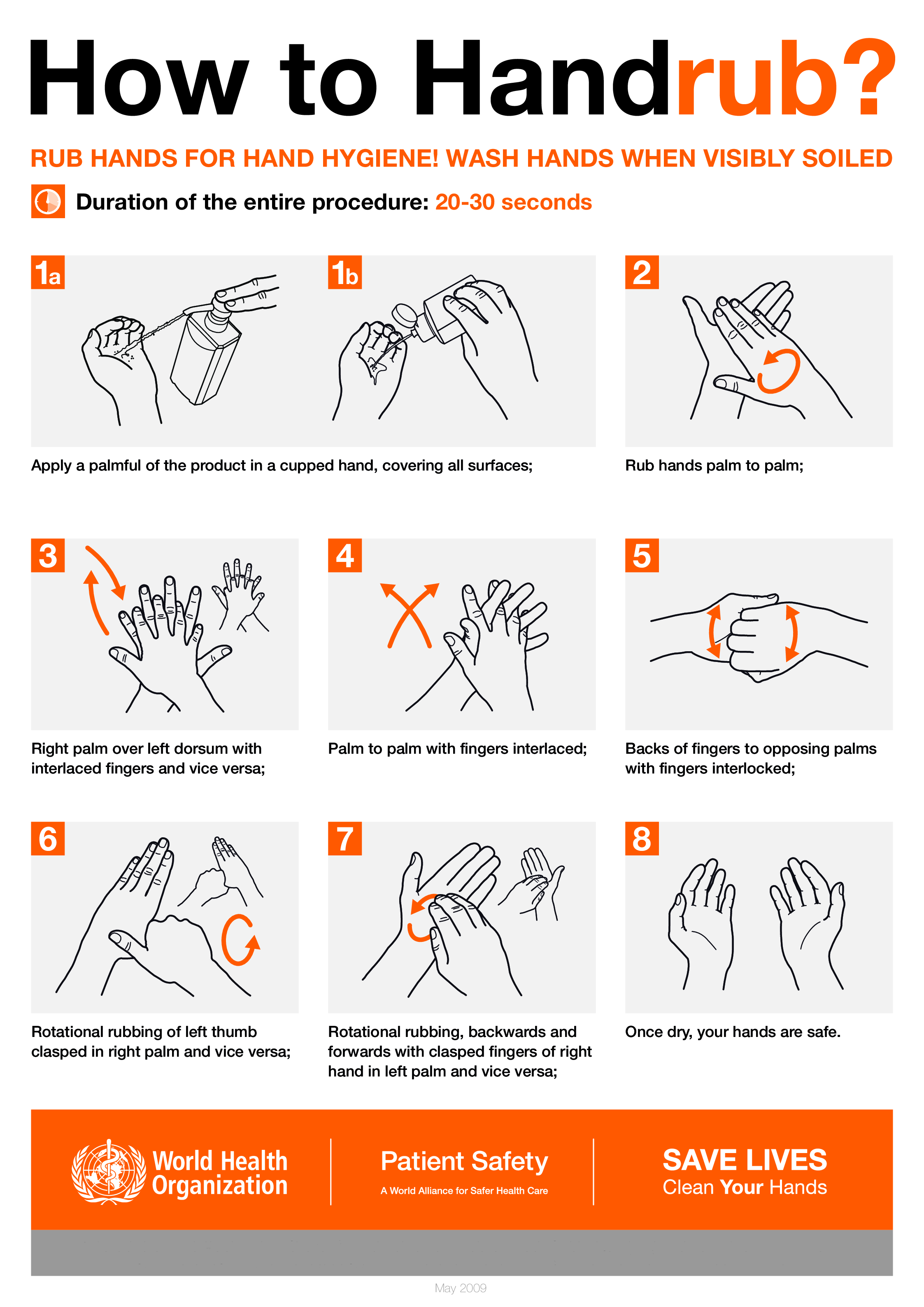 How to Handrub?

RUB HANDS FOR HAND HYGIENE! WASH HANDS WHEN VISIBLY SOILED

Duration of the entire procedure: 20-30 seconds

1a

1b

Apply a palmful of the product in a cupped hand, covering all surfaces;

2

Rub hands palm to palm;

3

Right palm over left dorsum with interlaced fingers and vice versa;

4

Palm to palm with fingers interlaced;

5

Backs of fingers to opposing palms with fingers interlocked;

6

Rotational rubbing of left thumb clasped in right palm and vice versa;

7

Rotational rubbing, backwards and forwards with clasped fingers of right hand in left palm and vice versa;

8

Once dry, your hands are safe.

World Health Organization

Patient Safety
A World Alliance for Safer Health Care

SAVE LIVES
Clean Your Hands

May 2009